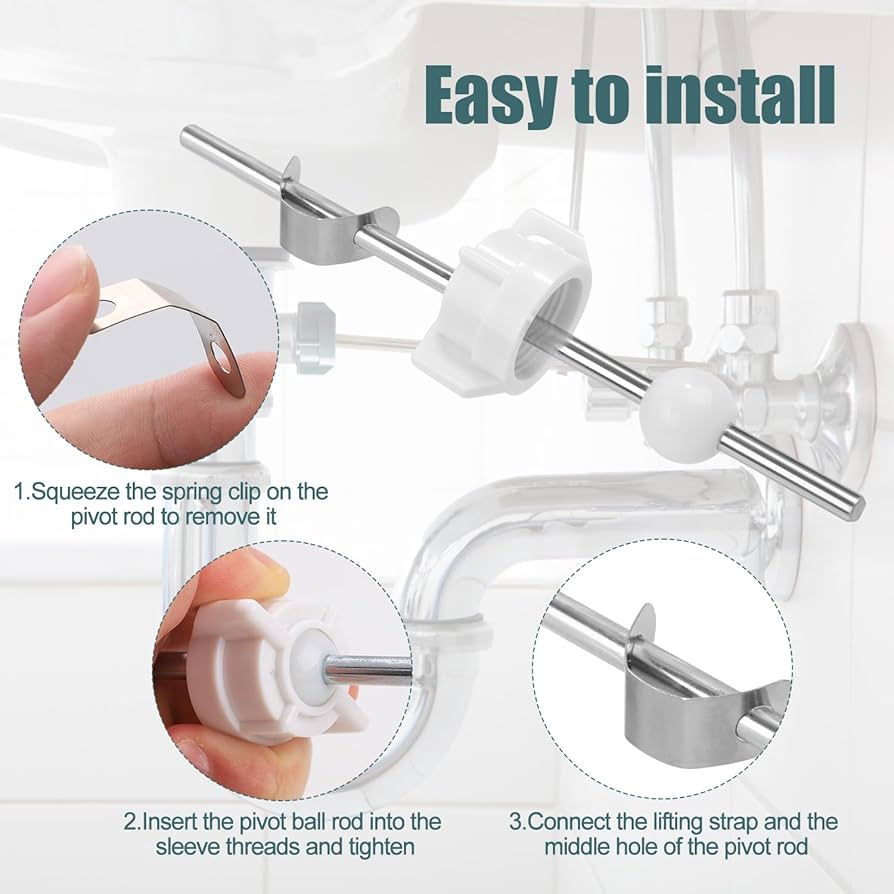 Easy to install

1.Squeeze the spring clip on the pivot rod to remove it

2.Insert the pivot ball rod into the sleeve threads and tighten

3.Connect the lifting strap and the middle hole of the pivot rod